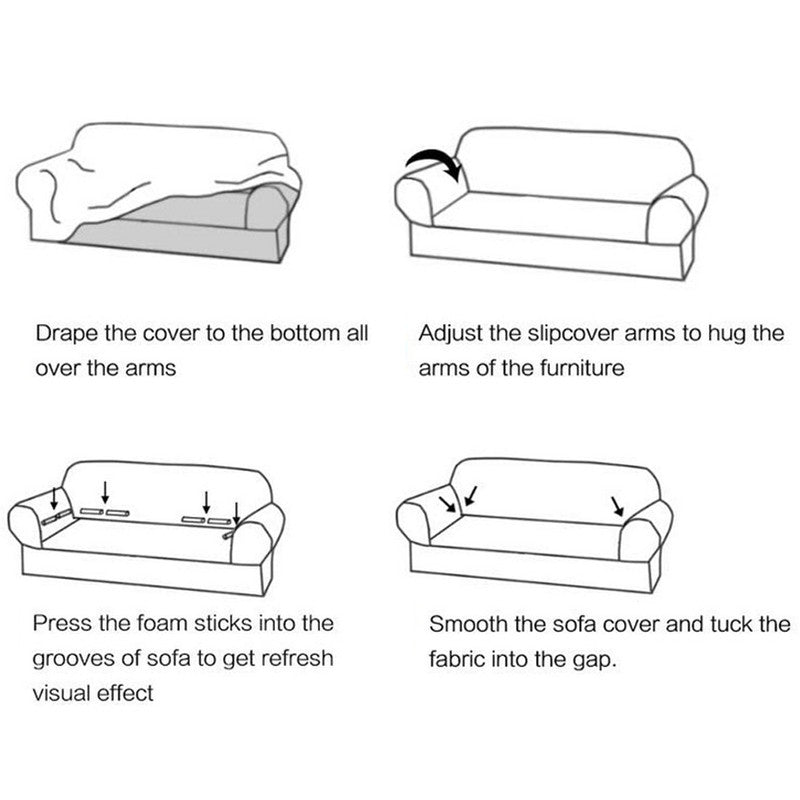 Drape the cover to the bottom all over the arms

Adjust the slipcover arms to hug the arms of the furniture

Press the foam sticks into the grooves of sofa to get refresh visual effect

Smooth the sofa cover and tuck the fabric into the gap.