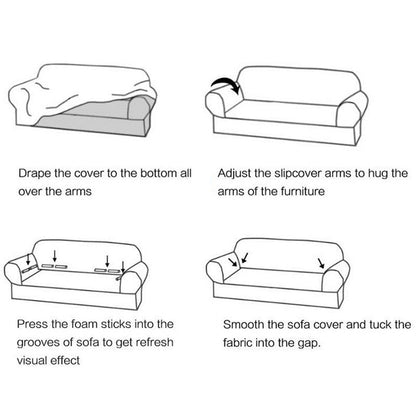 Drape the cover to the bottom all over the arms

Adjust the slipcover arms to hug the arms of the furniture

Press the foam sticks into the grooves of sofa to get refresh visual effect

Smooth the sofa cover and tuck the fabric into the gap.