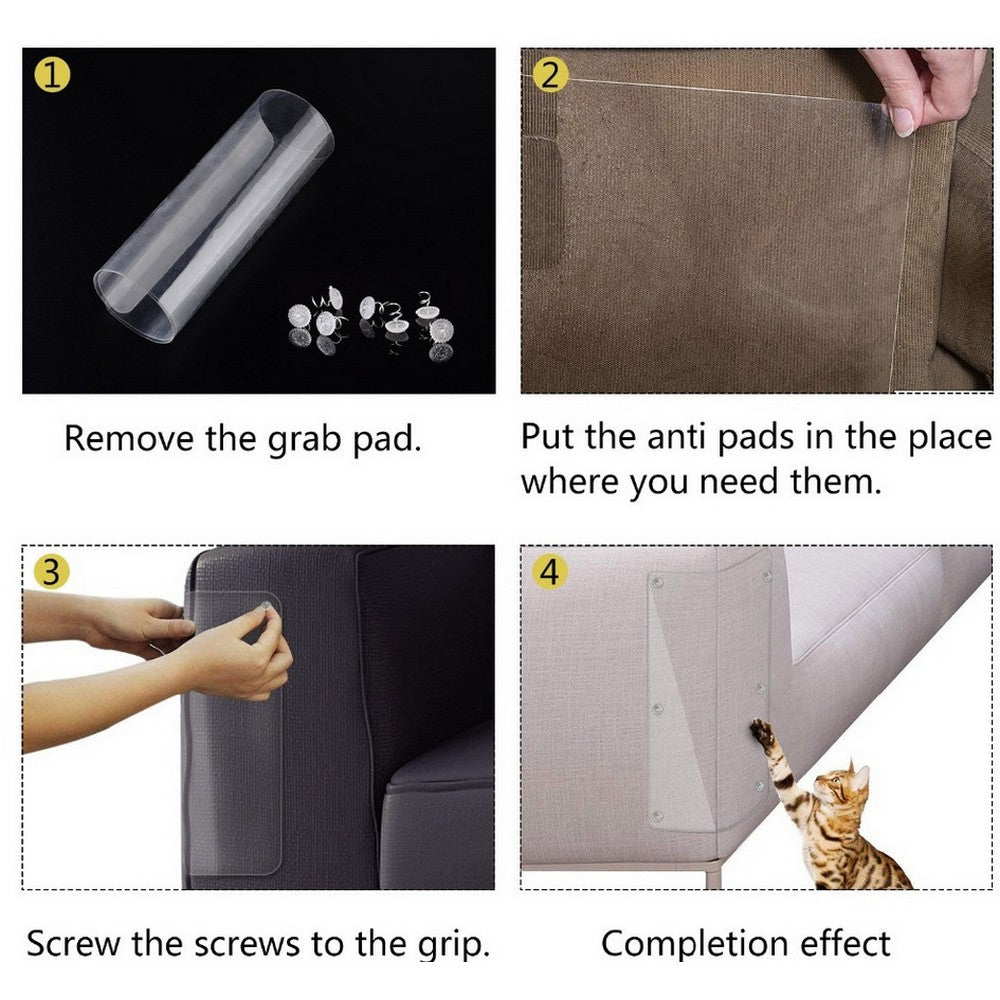 1

Remove the grab pad.

2

Put the anti pads in the place where you need them.

3

Screw the screws to the grip.

4

Completion effect