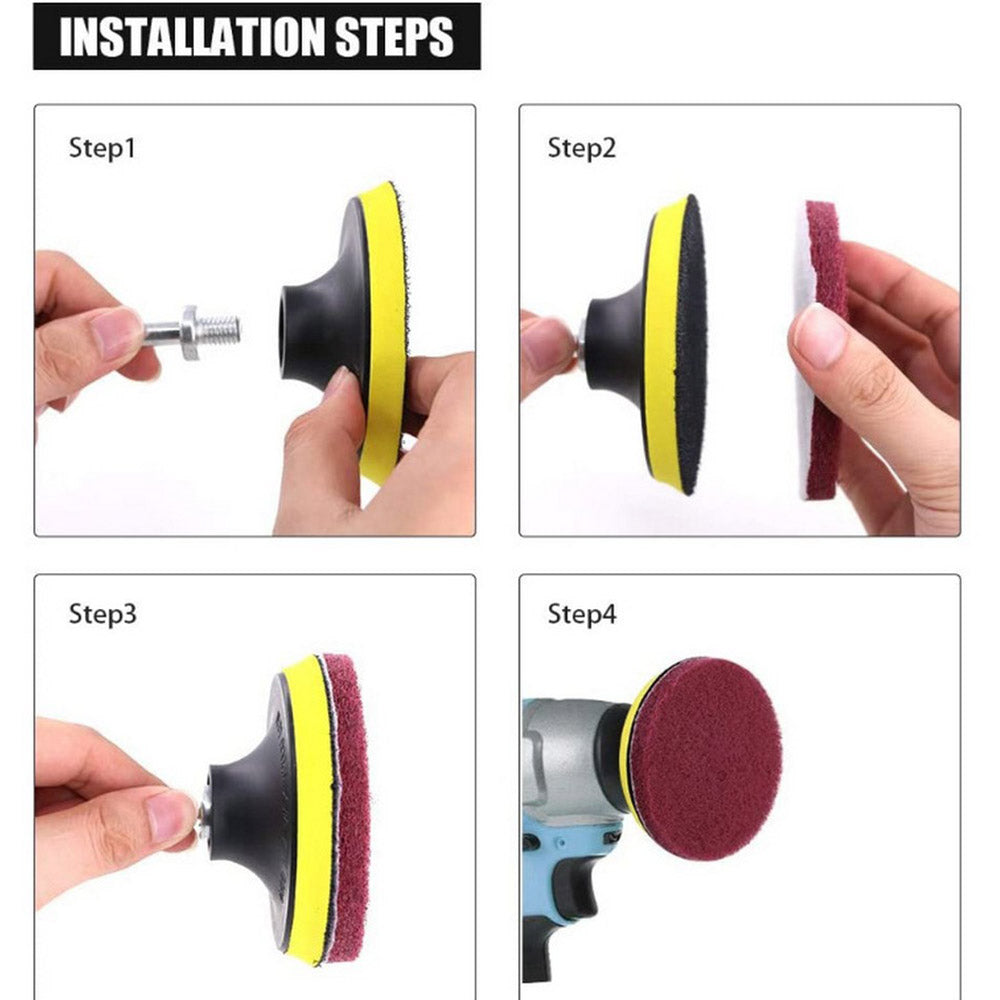 INSTALLATION STEPS

Step1

Step2

Step3

Step4