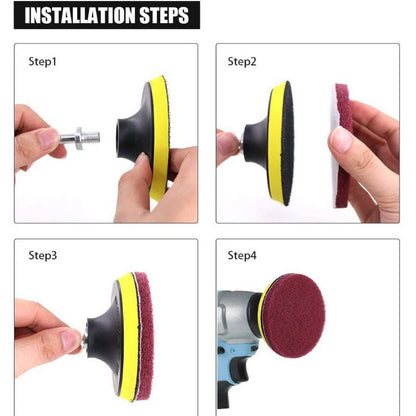 INSTALLATION STEPS

Step1

Step2

Step3

Step4