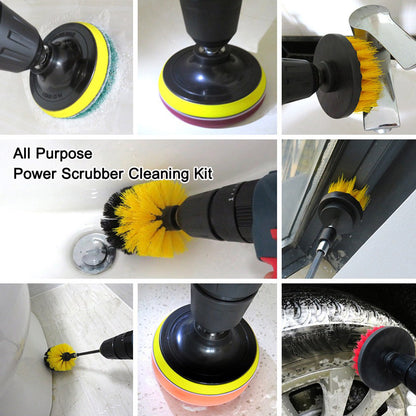 All Purpose
Power Scrubber Cleaning Kit