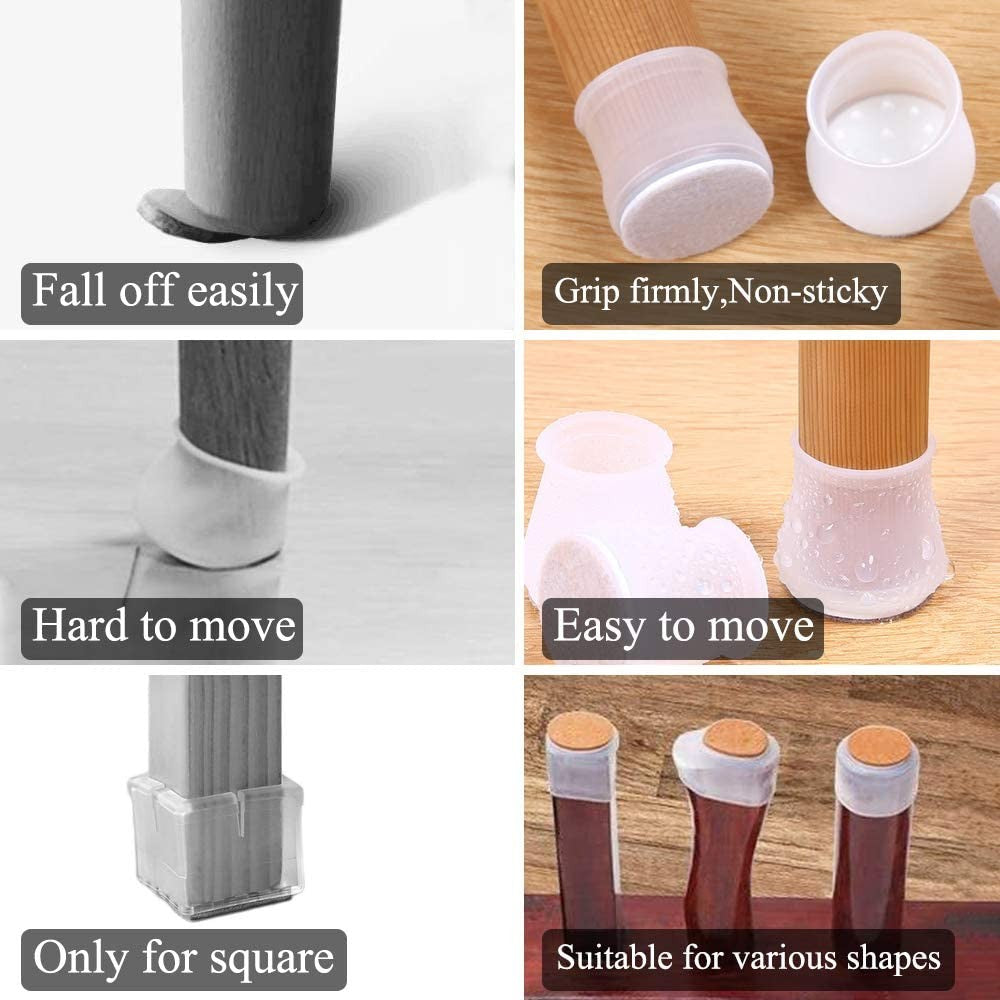 Fall off easily

Grip firmly,Non-sticky

Hard to move

Easy to move

Only for square

Suitable for various shapes