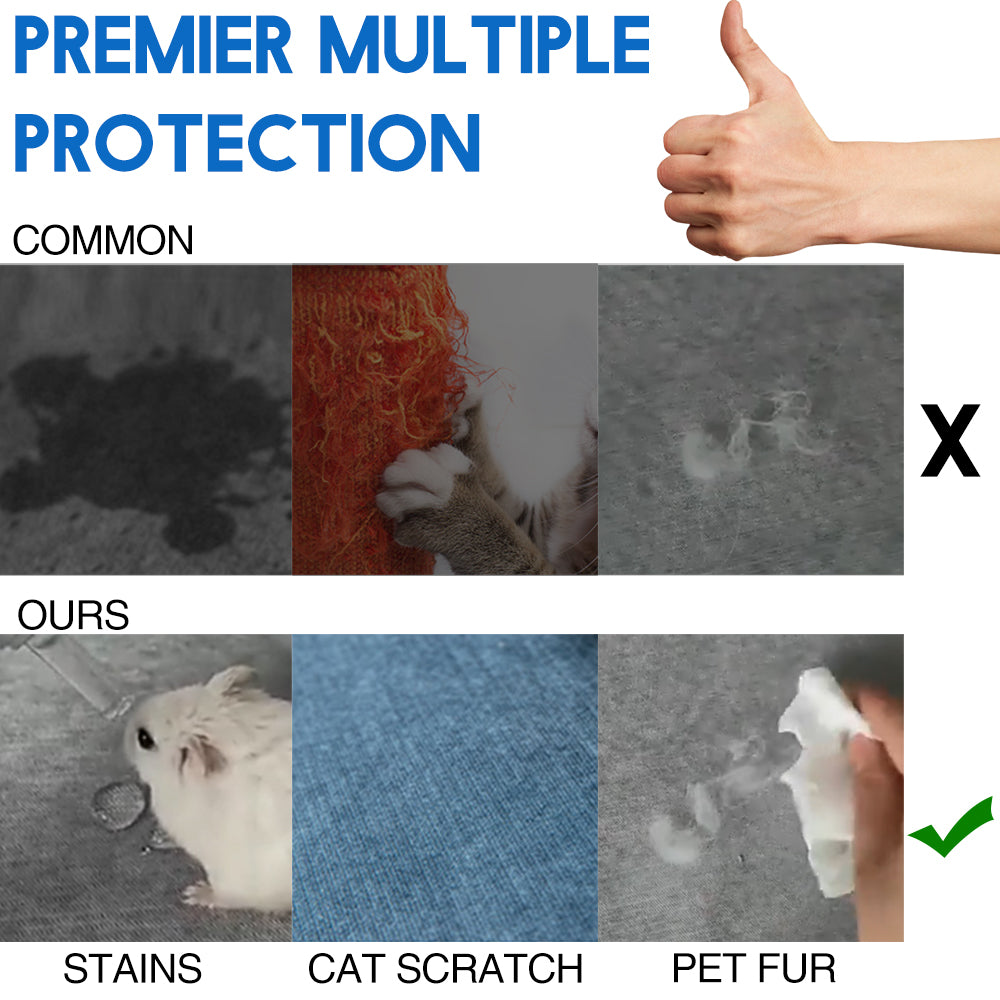 PREMIER MULTIPLE PROTECTION

COMMON

X

OURS

STAINS CAT SCRATCH PET FUR