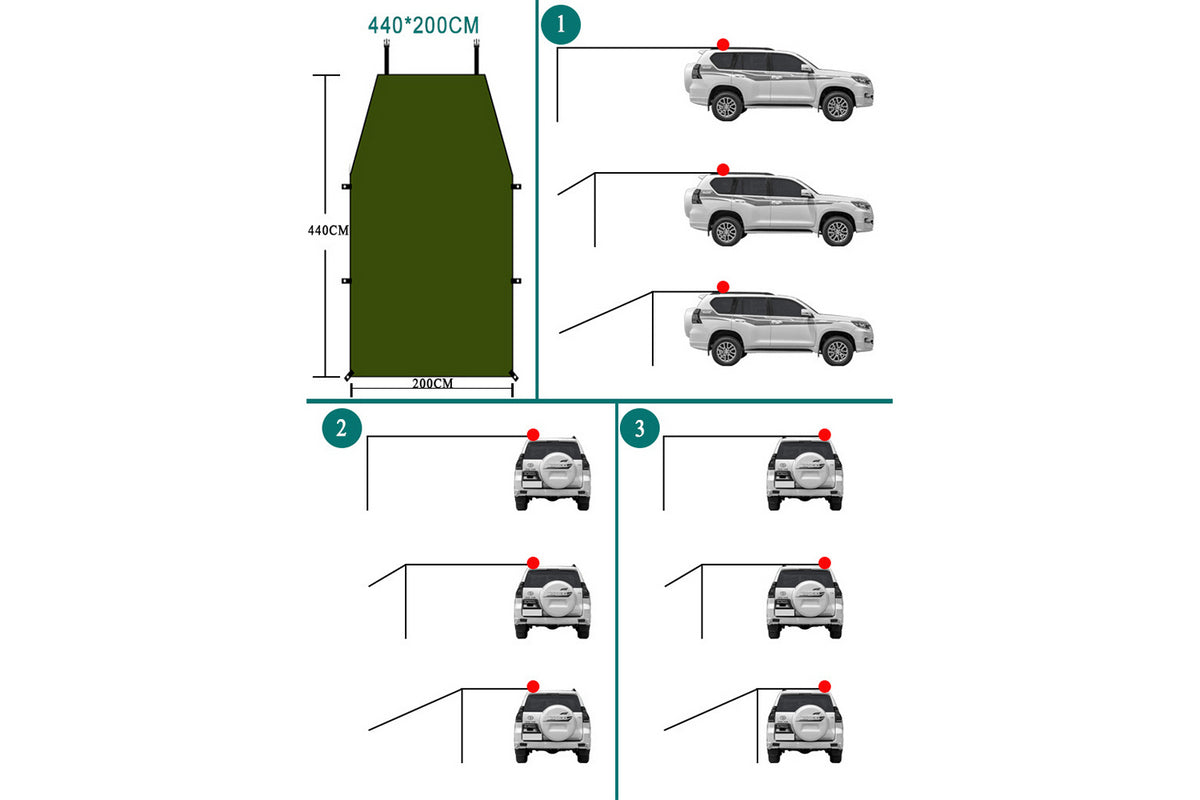 440*200CM

440CM

200CM

1

2

3