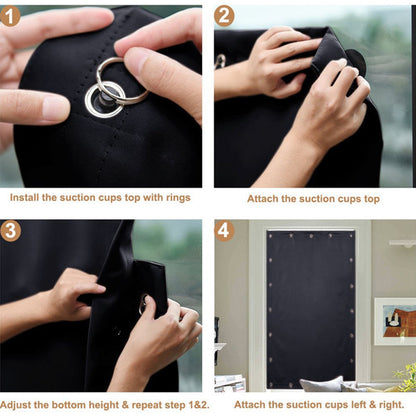 1

Install the suction cups top with rings

2

Attach the suction cups top

3

Adjust the bottom height & repeat step 1&2.

4

Attach the suction cups left & right.