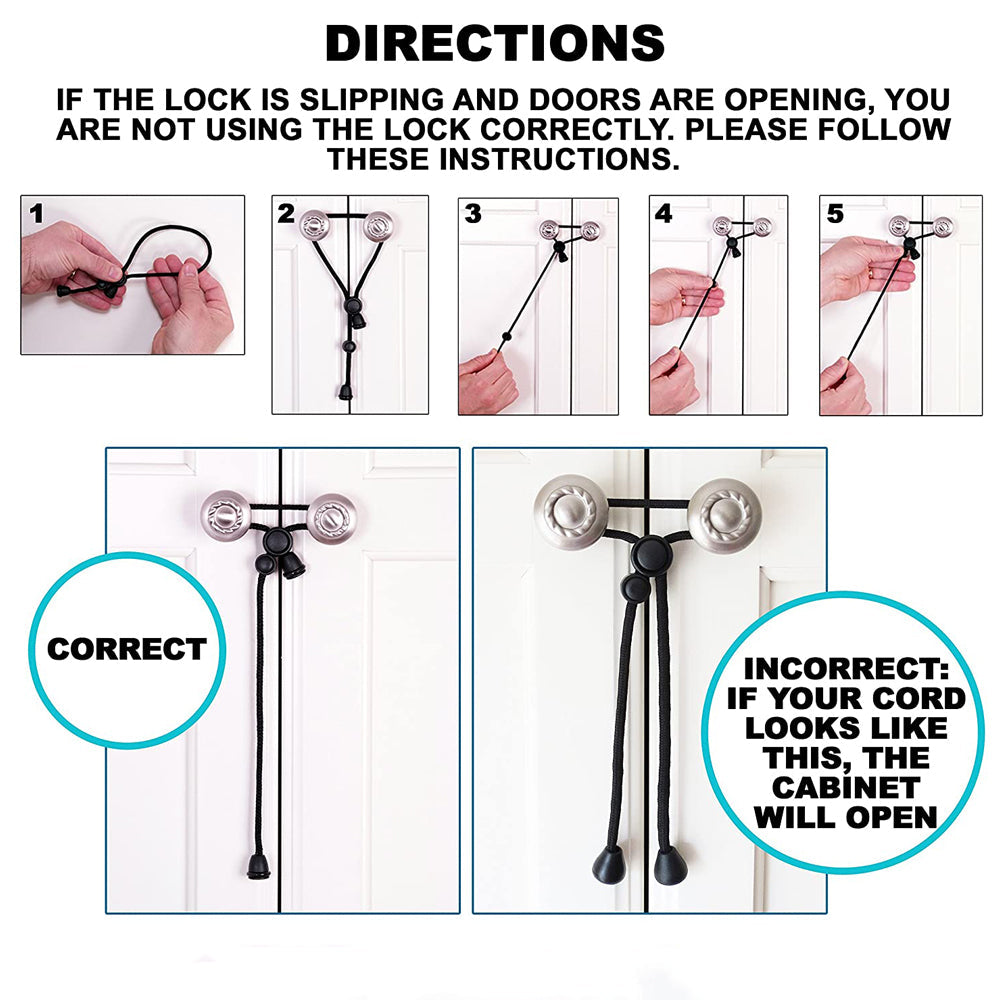 DIRECTIONS

IF THE LOCK IS SLIPPING AND DOORS ARE OPENING, YOU ARE NOT USING THE LOCK CORRECTLY. PLEASE FOLLOW THESE INSTRUCTIONS.

1

2

3

4

5

CORRECT

INCORRECT: IF YOUR CORD LOOKS LIKE THIS, THE CABINET WILL OPEN