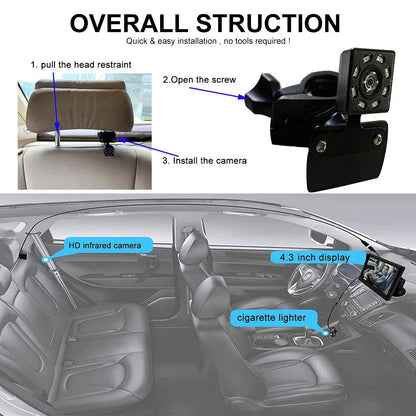 OVERALL STRUCTION

Quick & easy installation , no tools required !

1. pull the head restraint

2.Open the screw

3. Install the camera

HD infrared camera

4.3 inch display

cigarette lighter