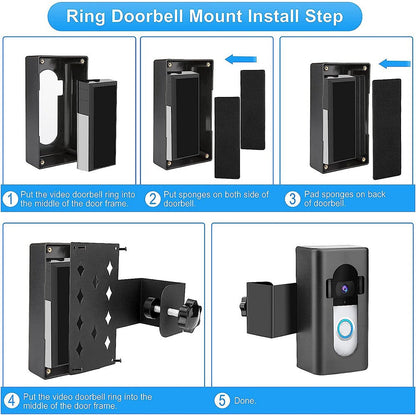 Ring Doorbell Mount Install Step

1 Put the video doorbell ring into the middle of the door frame.

2 Put sponges on both side of doorbell.

3 Pad sponges on back of doorbell.

4 Put the video doorbell ring into the middle of the door frame.

5 Done.