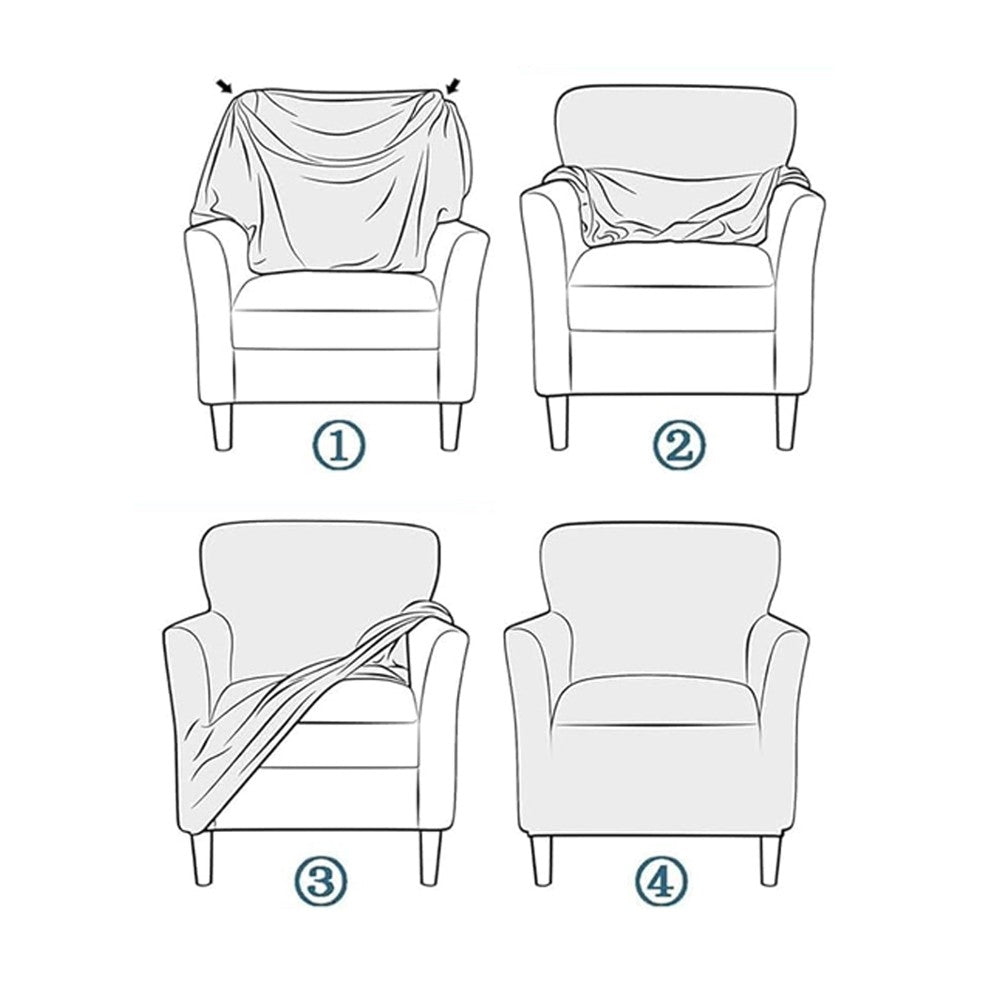 ①

②

③

④