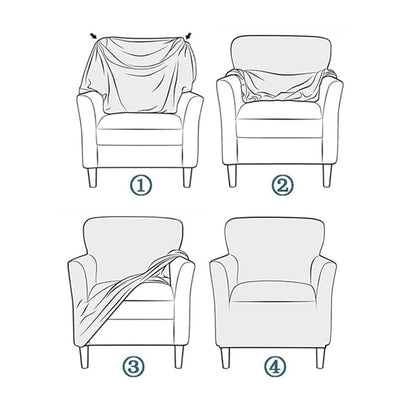 ①

②

③

④