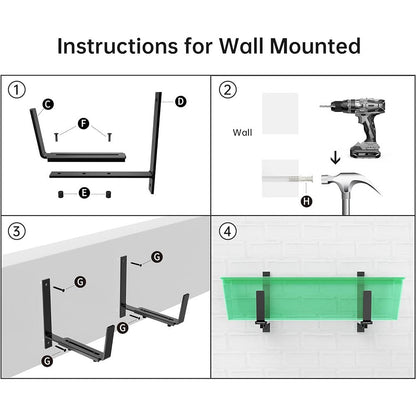 Instructions for Wall Mounted

①

C

D

F

E

②

Wall

H

③

G

G

G

G

④