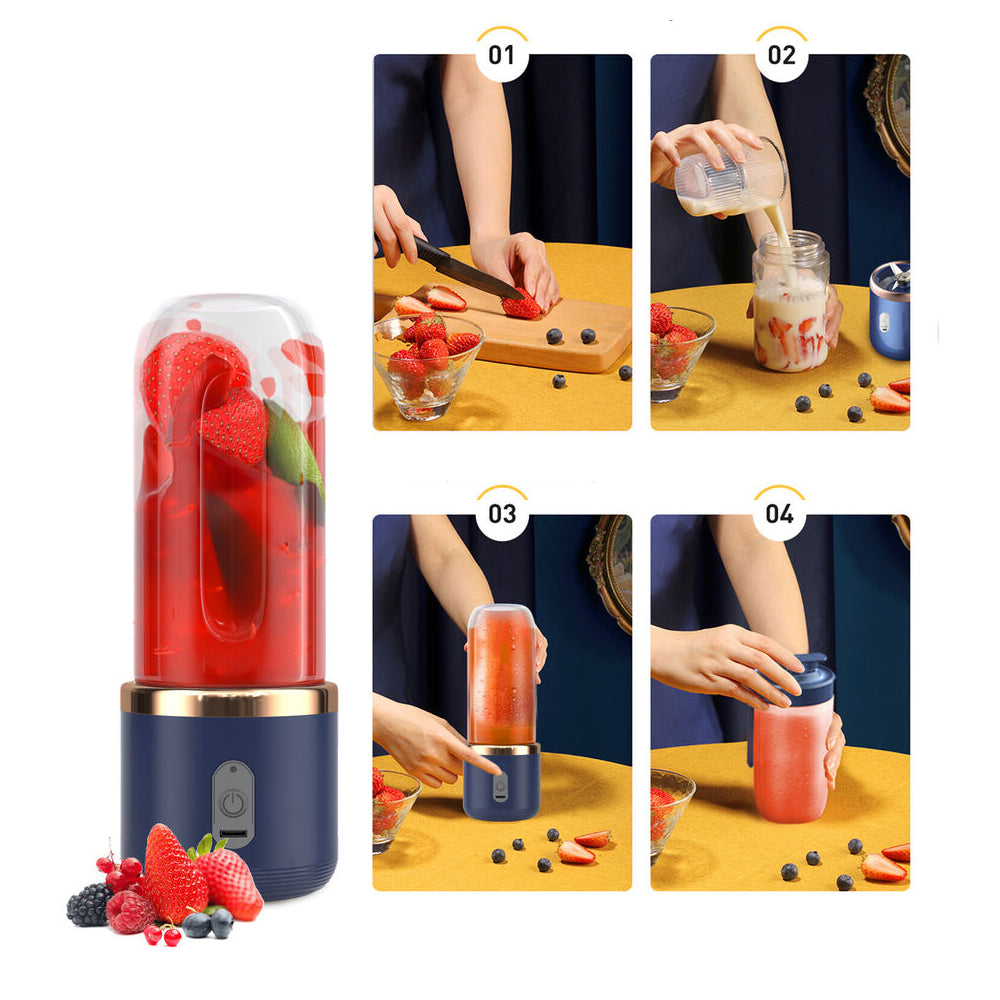 01

02

03

04