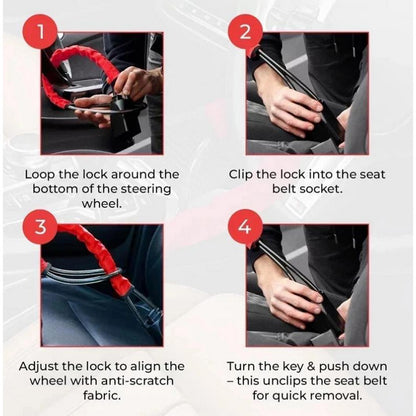 1

Loop the lock around the bottom of the steering wheel.

2

Clip the lock into the seat belt socket.

3

Adjust the lock to align the wheel with anti-scratch fabric.

4

Turn the key & push down – this unclips the seat belt for quick removal.