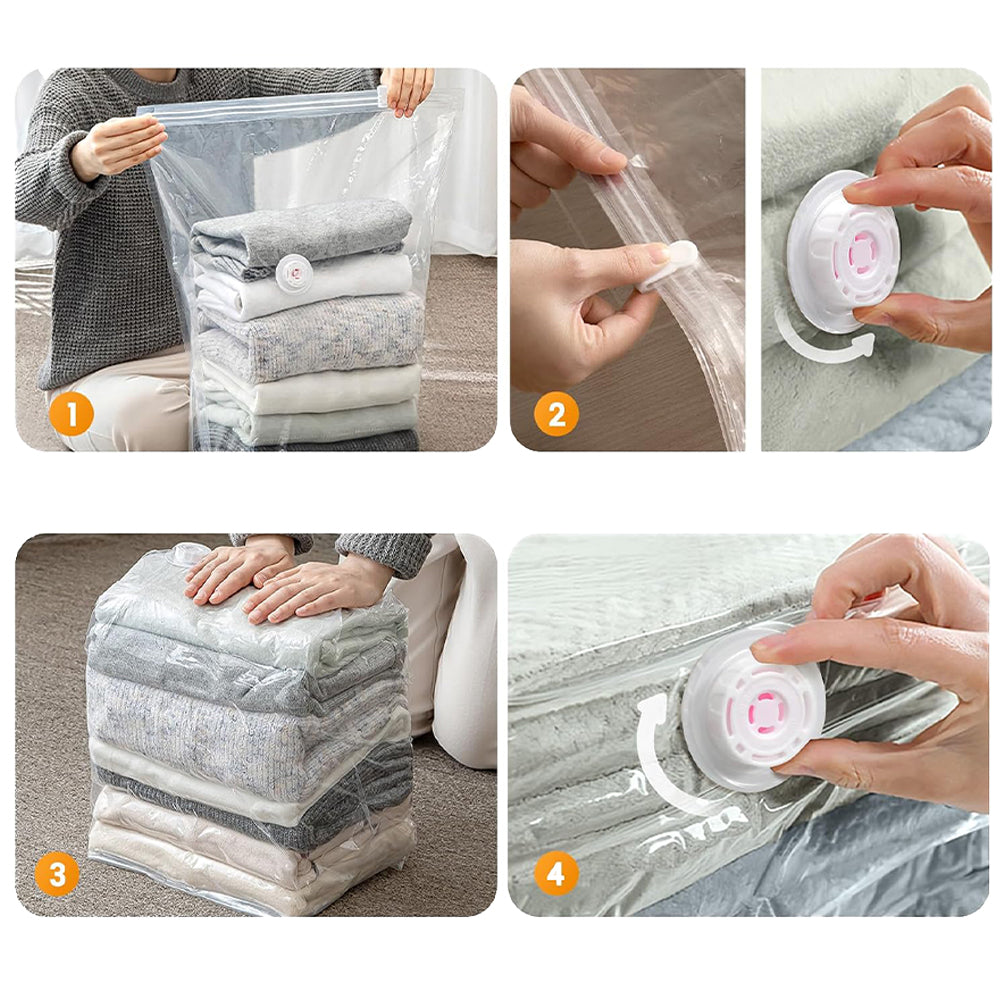 1

2

3

4