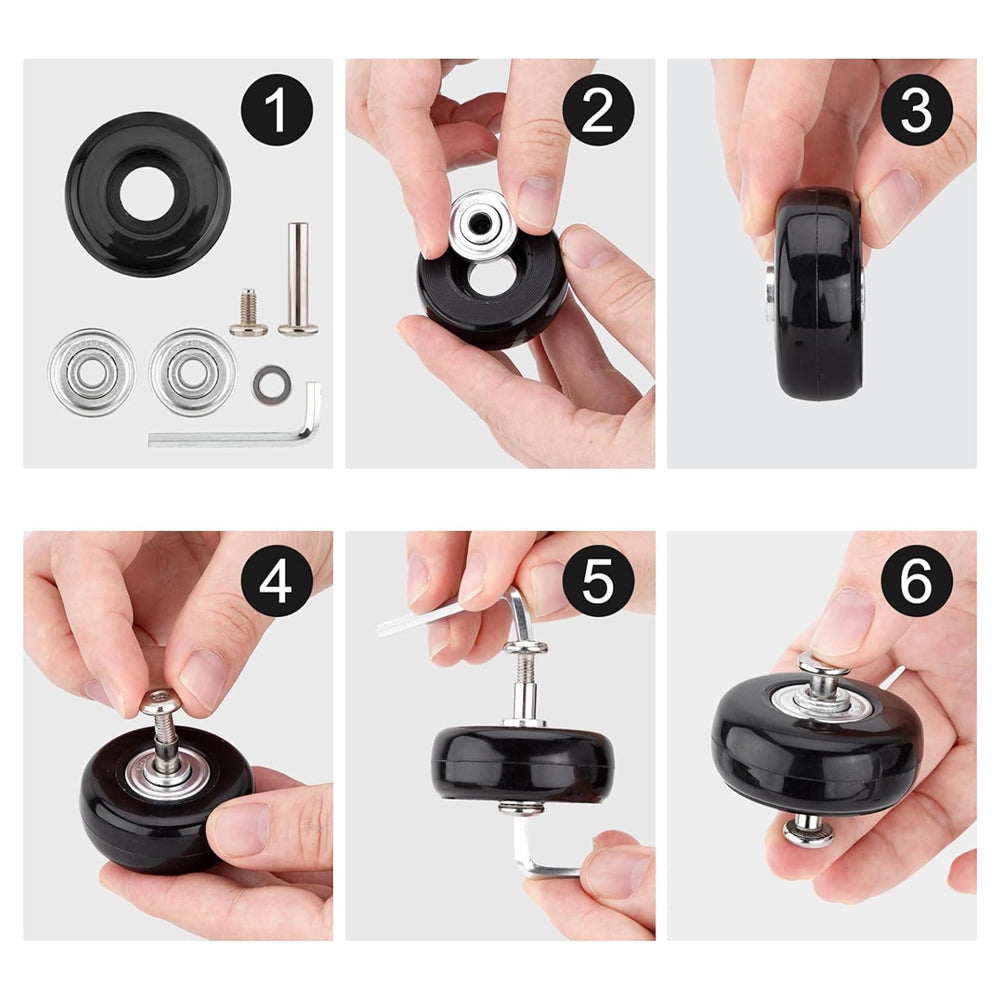 1
2
3
4
5
6