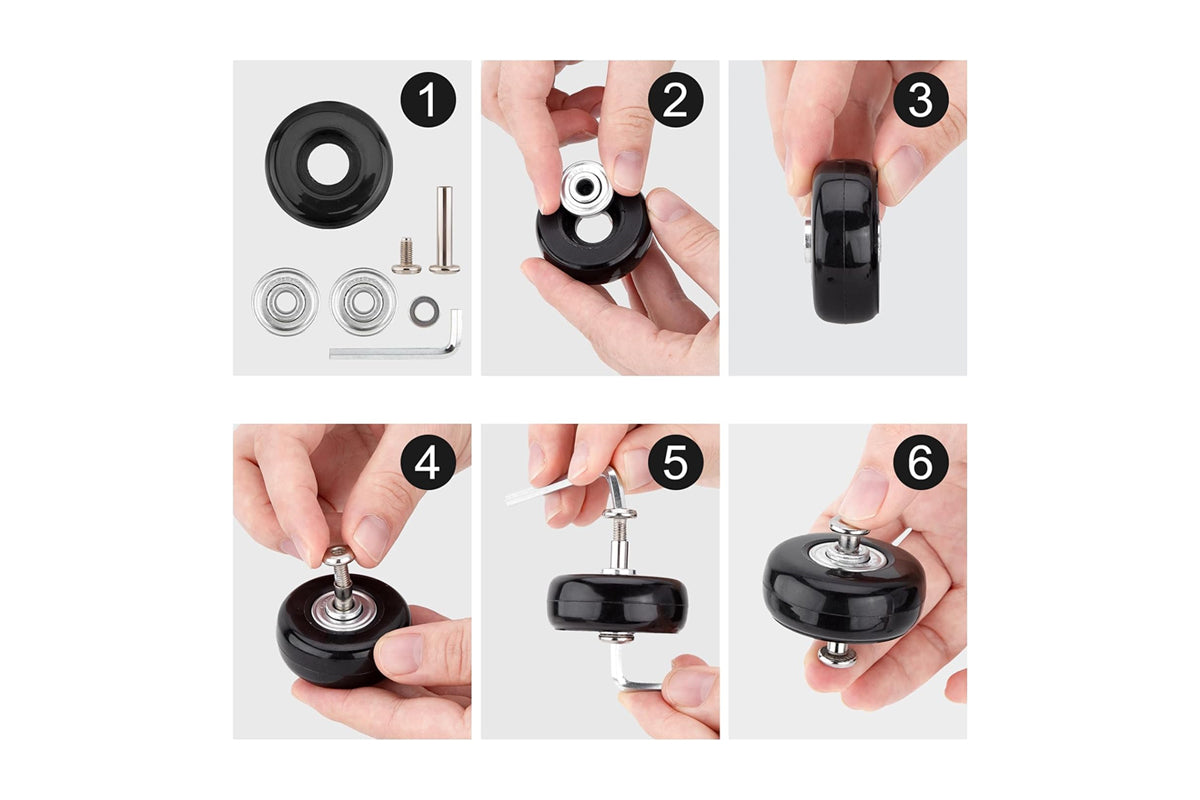 1
2
3
4
5
6