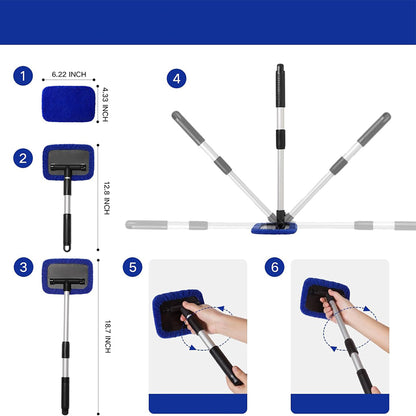 1

6.22 INCH

4.33 INCH

2

12.8 INCH

3

18.7 INCH

4

5

6