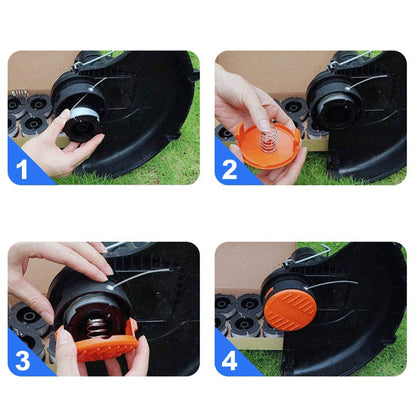 1

2

3

4