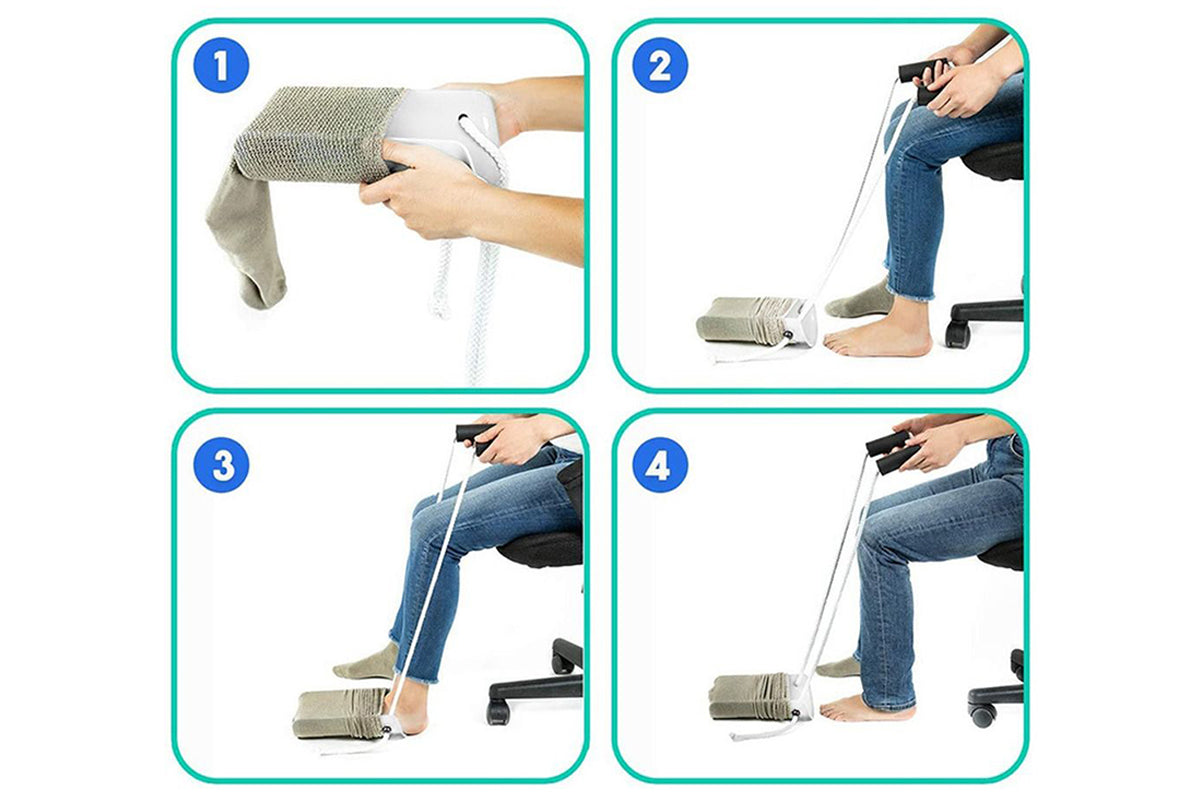 1

2

3

4