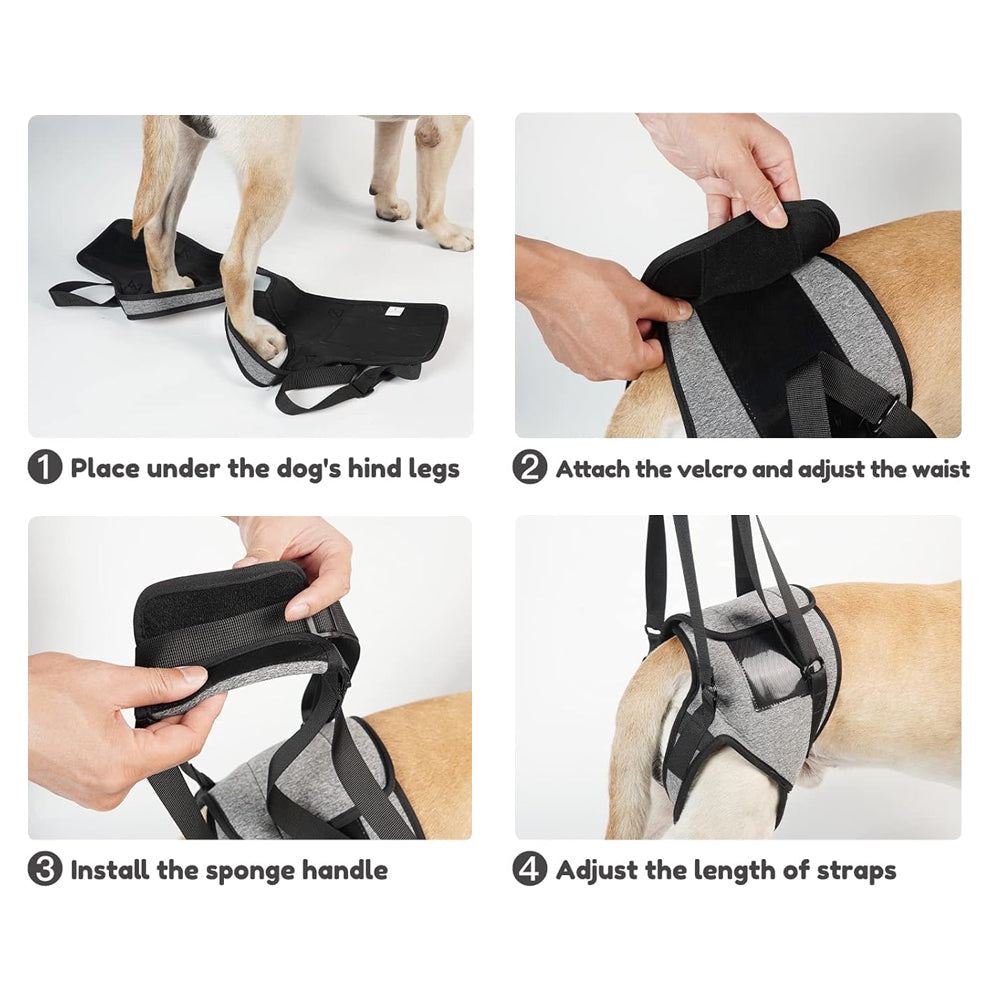 1 Place under the dog's hind legs

2 Attach the velcro and adjust the waist

3 Install the sponge handle

4 Adjust the length of straps