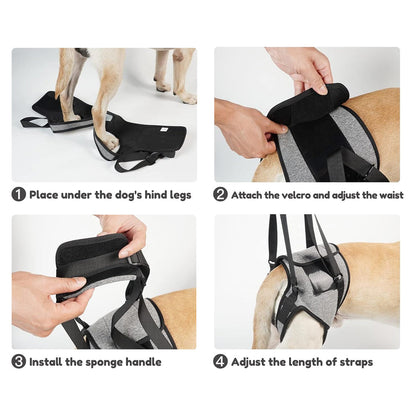 1 Place under the dog's hind legs

2 Attach the velcro and adjust the waist

3 Install the sponge handle

4 Adjust the length of straps