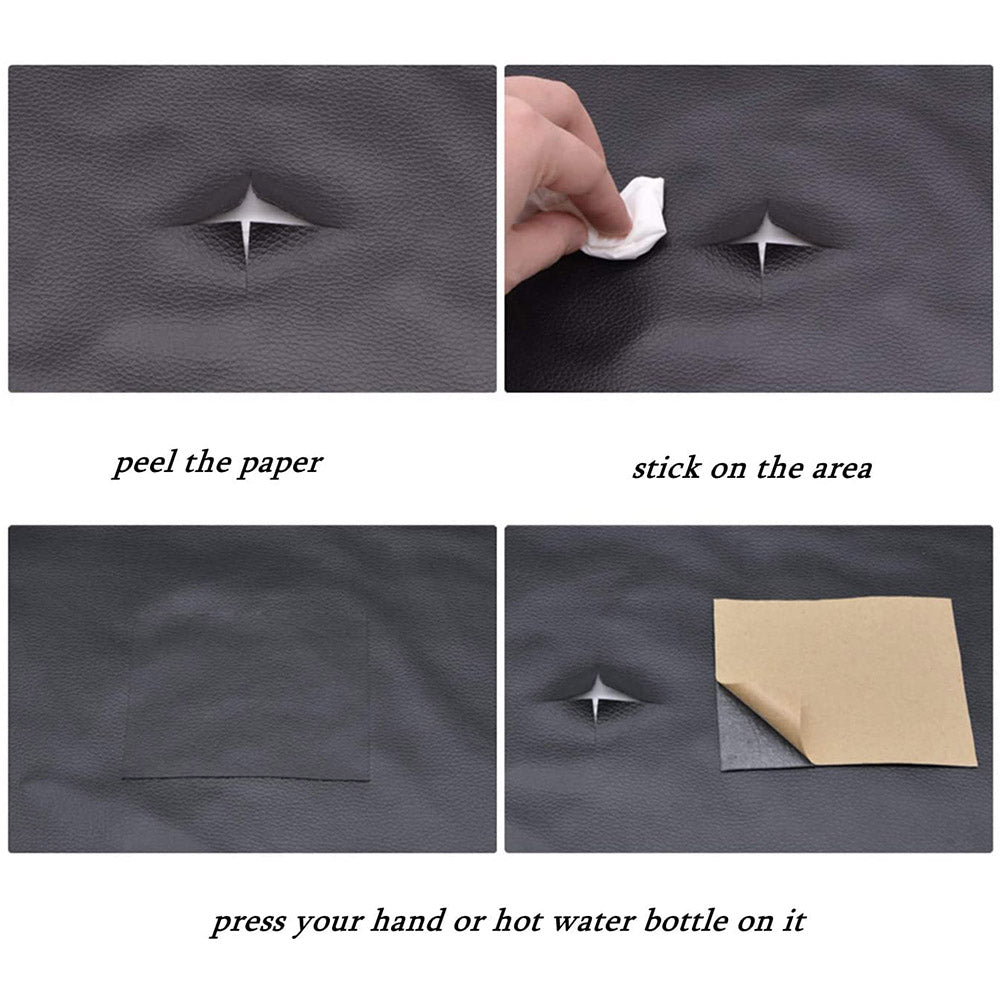 peel the paper

stick on the area

press your hand or hot water bottle on it