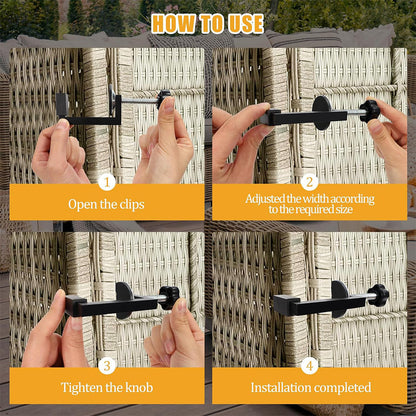 HOW TO USE

1
Open the clips

2
Adjusted the width according to the required size

3
Tighten the knob

4
Installation completed