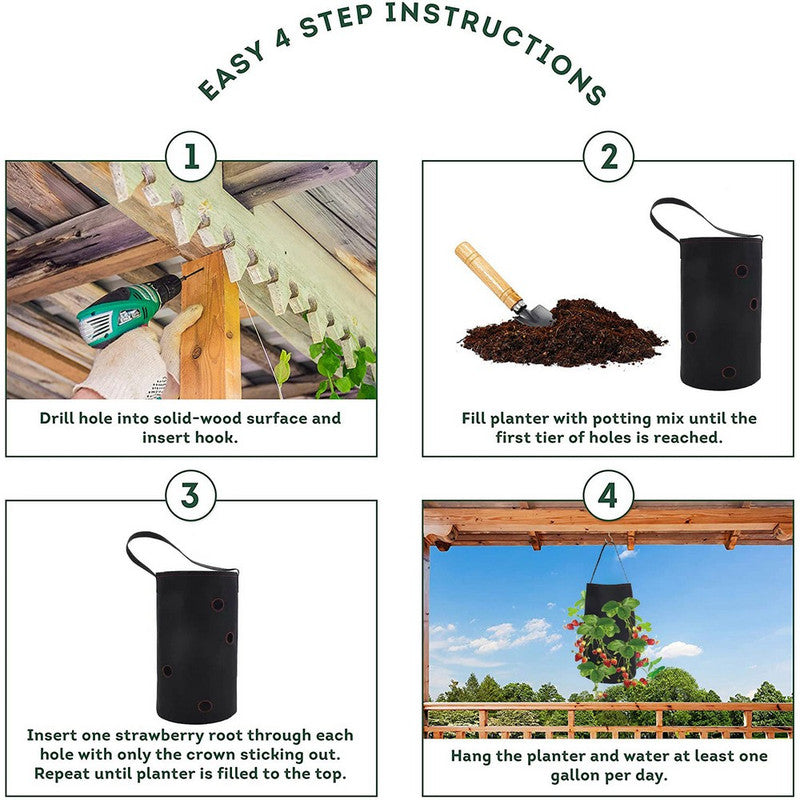 EASY 4 STEP INSTRUCTIONS

1

Drill hole into solid-wood surface and insert hook.

2

Fill planter with potting mix until the first tier of holes is reached.

3

Insert one strawberry root through each hole with only the crown sticking out. Repeat until planter is filled to the top.

4

Hang the planter and water at least one gallon per day.